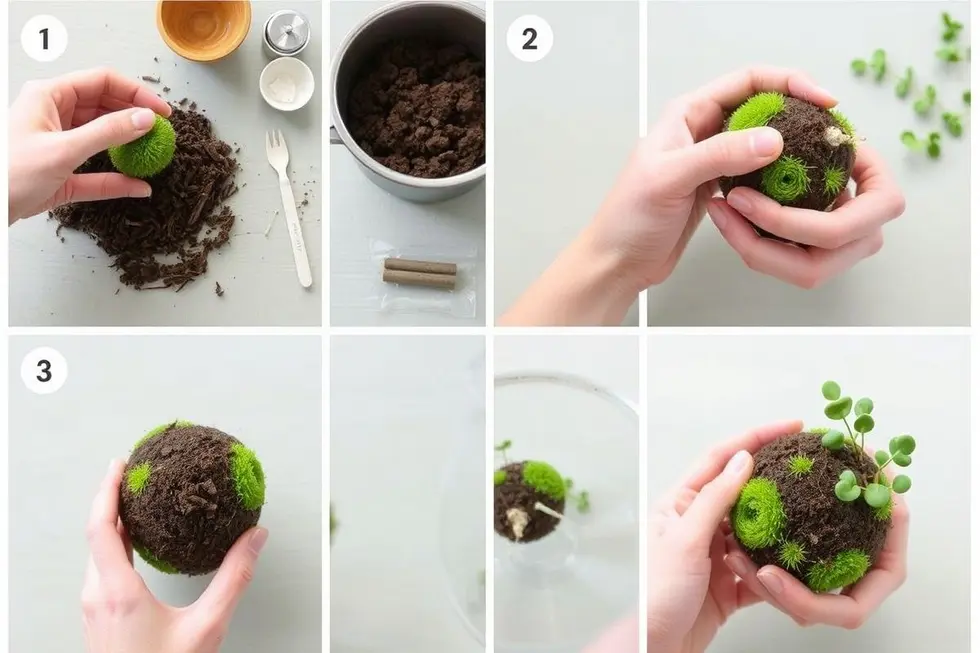 1

2

3