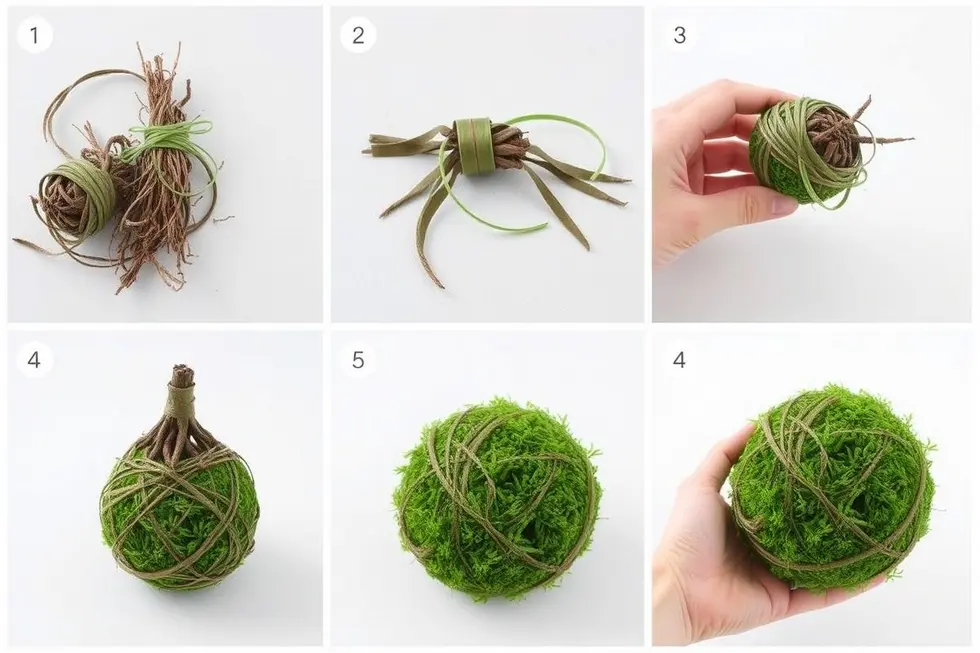 1

2

3

4

5

4